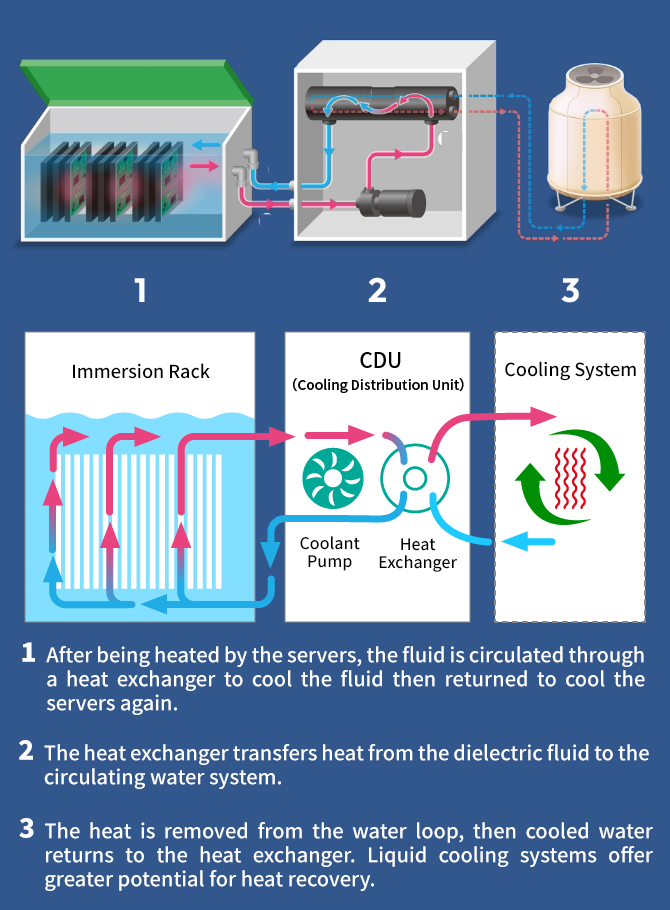 1

2

3

Immersion Rack

CDU
(Cooling Distribution Unit)

Coolant Pump

Heat Exchanger

Cooling System

1 After being heated by the servers, the fluid is circulated through a heat exchanger to cool the fluid then returned to cool the servers again.

2 The heat exchanger transfers heat from the dielectric fluid to the circulating water system.

3 The heat is removed from the water loop, then cooled water returns to the heat exchanger. Liquid cooling systems offer greater potential for heat recovery.